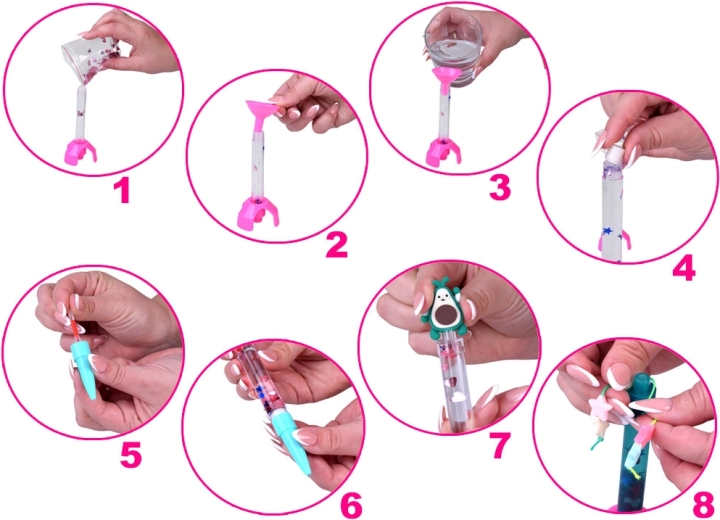 1

2

3

4

5

6

7

8