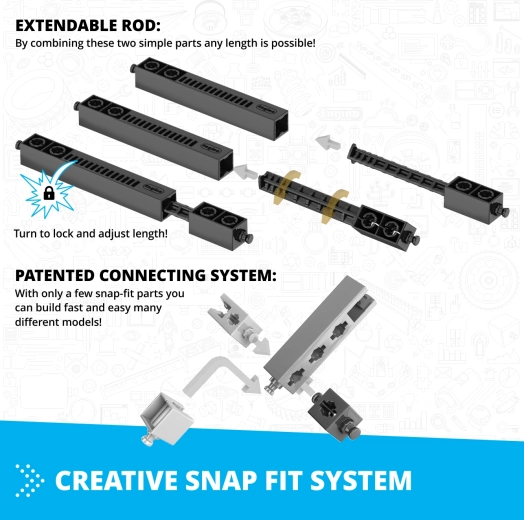 EXTENDABLE ROD:
By combining these two simple parts any length is possible!

Turn to lock and adjust length!

PATENTED CONNECTING SYSTEM:
With only a few snap-fit parts you can build fast and easy many different models!

CREATIVE SNAP FIT SYSTEM