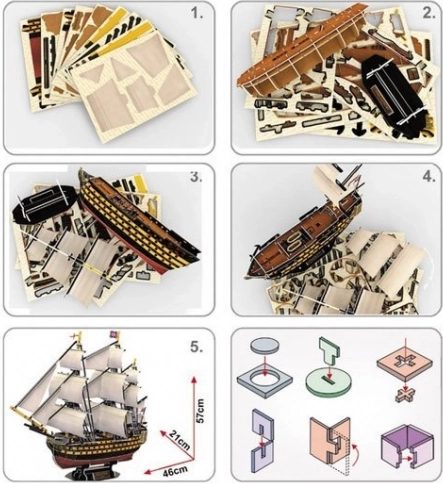 1.

2.

3.

4.

5.

57cm

21cm

46cm