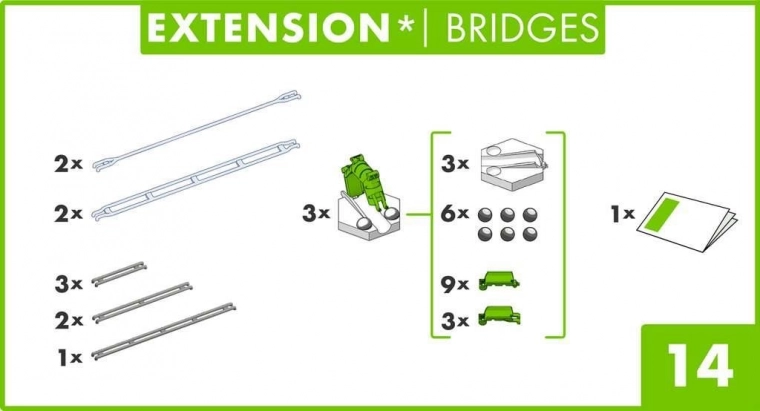 EXTENSION* | BRIDGES

2x

2x

3x

2x

1x

3x

3x

6x

9x

3x

1x

14