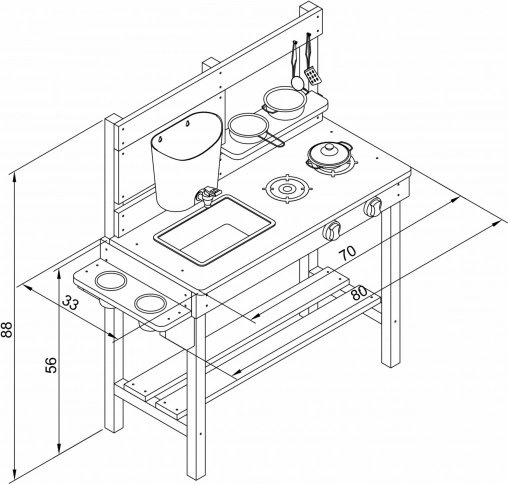 88
56
33
70
80