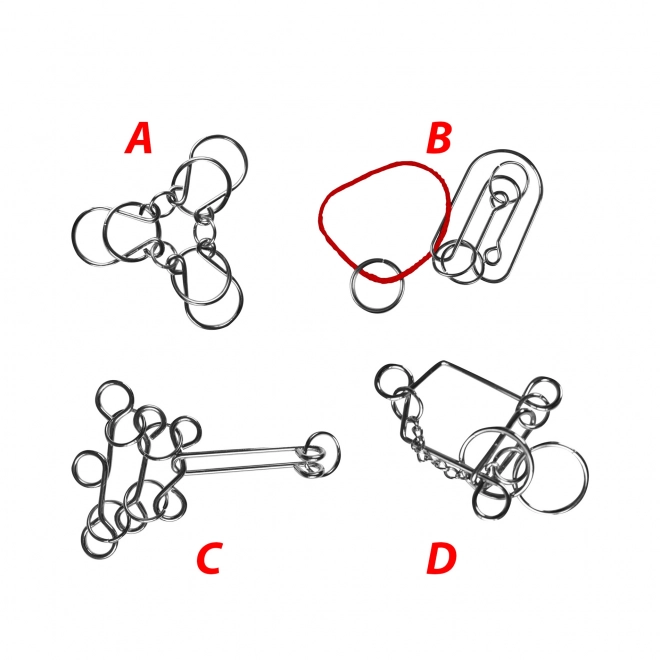 A

B

C

D